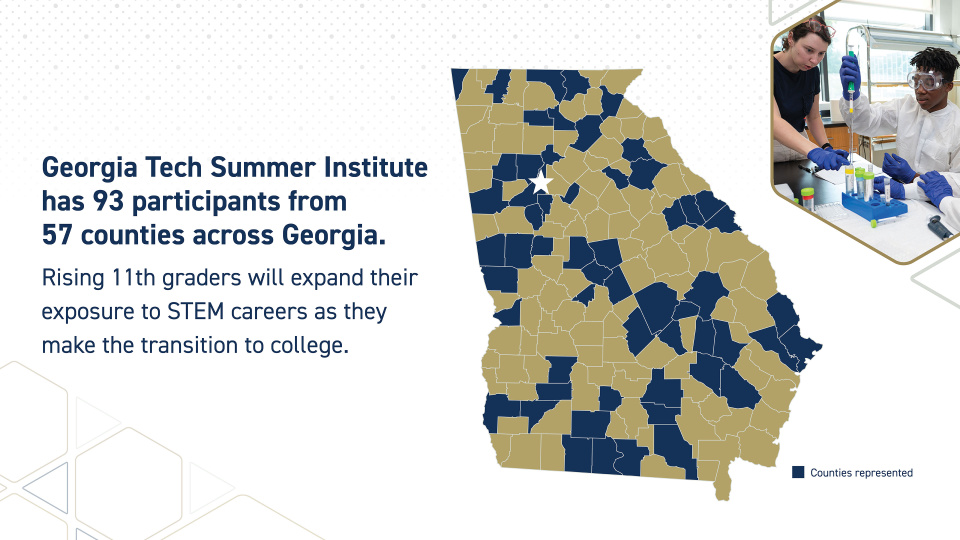 Georgia Tech Summer Institute has 93 participants from 57 counties across Georgia.

Rising 11th graders will expand their exposure to STEM careers as they make the transition to college.

Counties represented